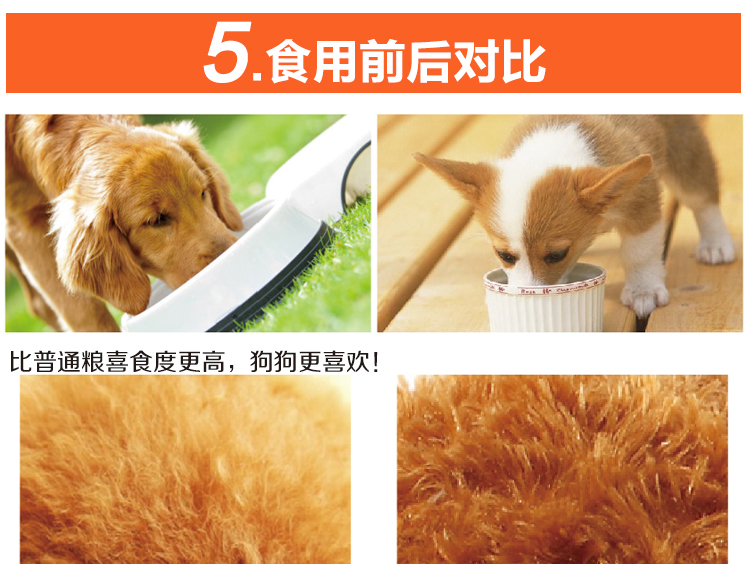 5.食用前后对比

比普通粮喜食度更高，狗狗更喜欢！