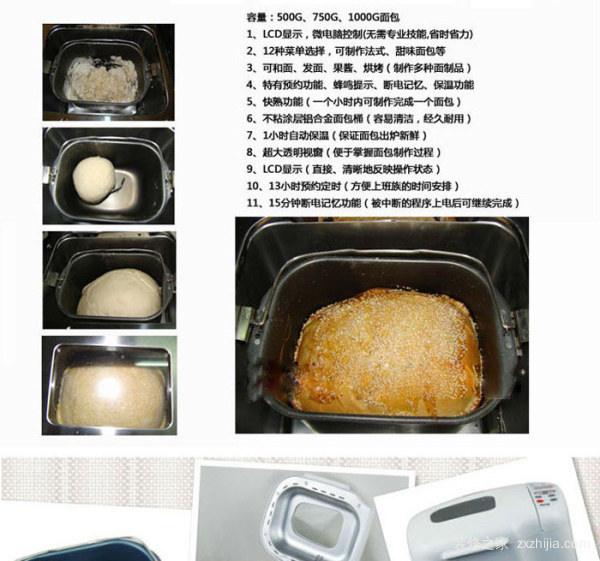 容量：500G、750G、1000G面包
1、LCD显示，微电脑控制(无需专业技能,省时省力)
2、12种菜单选择，可制作法式、甜味面包等
3、可和面、发面、果酱、烘烤（制作多种面制品）
4、特有预约功能、蜂鸣提示、断电记忆、保温功能
5、快熟功能（一个小时内可制作完成一个面包）
6、不粘涂层铝合金面包桶（容易清洁，经久耐用）
7、1小时自动保温（保证面包出炉新鲜）
8、超大透明视窗（便于掌握面包制作过程）
9、LCD显示（直接、清晰地反映操作状态）
10、13小时预约定时（方便上班族的时间安排）
11、15分钟断电记忆功能（被中断的程序上电后可继续完成）

装修之家 zxzhijia.com